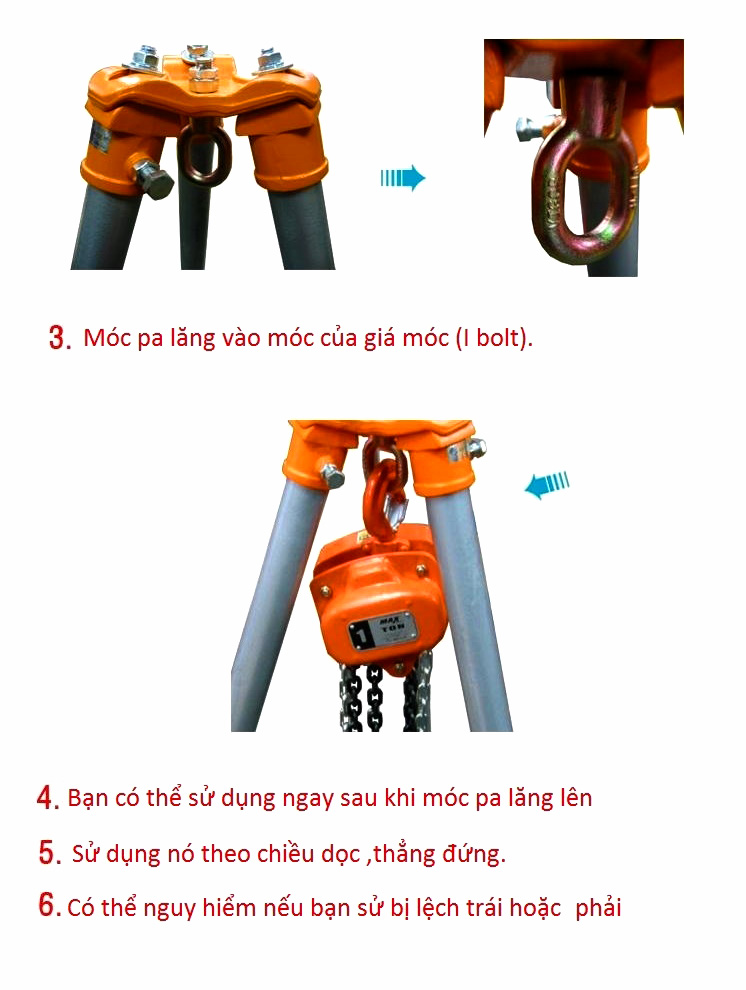 3. Móc pa lăng vào móc của giá móc (I bolt).

1 MAX TON

4. Bạn có thể sử dụng ngay sau khi móc pa lăng lên

5. Sử dụng nó theo chiều dọc ,thẳng đứng.

6. Có thể nguy hiểm nếu bạn sử bị lệch trái hoặc phải